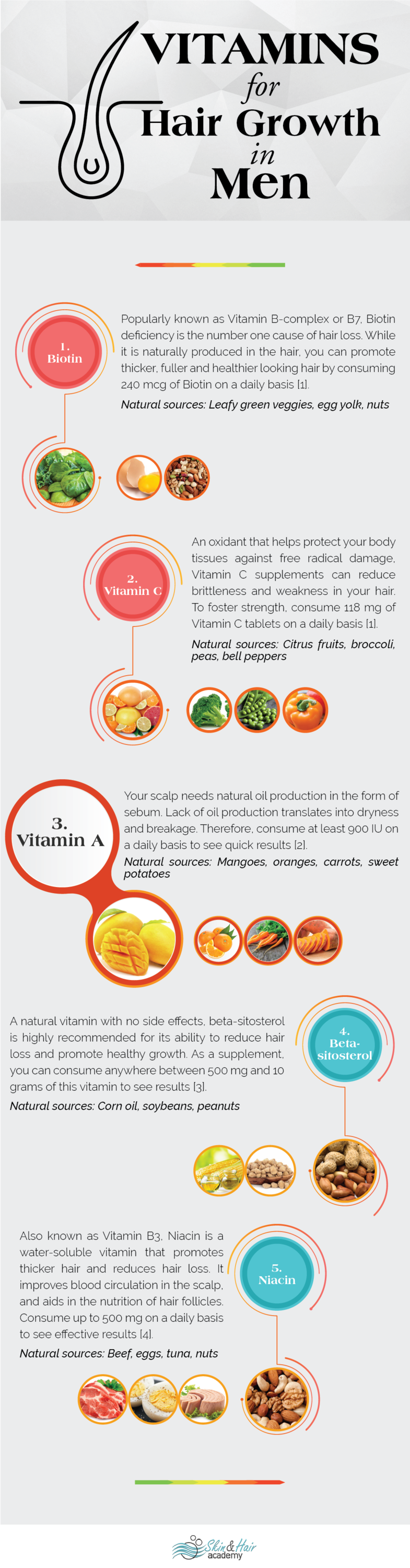 VITAMINS for Hair Growth in Men

1. Biotin

Popularly known as Vitamin B-complex or B7, Biotin deficiency is the number one cause of hair loss. While it is naturally produced in the hair, you can promote thicker, fuller and healthier looking hair by consuming 240 mcg of Biotin on a daily basis [1].

Natural sources: Leafy green veggies, egg yolk, nuts

2. Vitamin C

An oxidant that helps protect your body tissues against free radical damage, Vitamin C supplements can reduce brittleness and weakness in your hair. To foster strength, consume 118 mg of Vitamin C tablets on a daily basis [1].

Natural sources: Citrus fruits, broccoli, peas, bell peppers

3. Vitamin A

Your scalp needs natural oil production in the form of sebum. Lack of oil production translates into dryness and breakage. Therefore, consume at least 900 IU on a daily basis to see quick results [2].

Natural sources: Mangoes, oranges, carrots, sweet potatoes

4. Beta-sitosterol

A natural vitamin with no side effects, beta-sitosterol is highly recommended for its ability to reduce hair loss and promote healthy growth. As a supplement, you can consume anywhere between 500 mg and 10 grams of this vitamin to see results [3].

Natural sources: Corn oil, soybeans, peanuts

5. Niacin

Also known as Vitamin B3, Niacin is a water-soluble vitamin that promotes thicker hair and reduces hair loss. It improves blood circulation in the scalp, and aids in the nutrition of hair follicles. Consume up to 500 mg on a daily basis to see effective results [4].

Natural sources: Beef, eggs, tuna, nuts

Skin&Hair academy