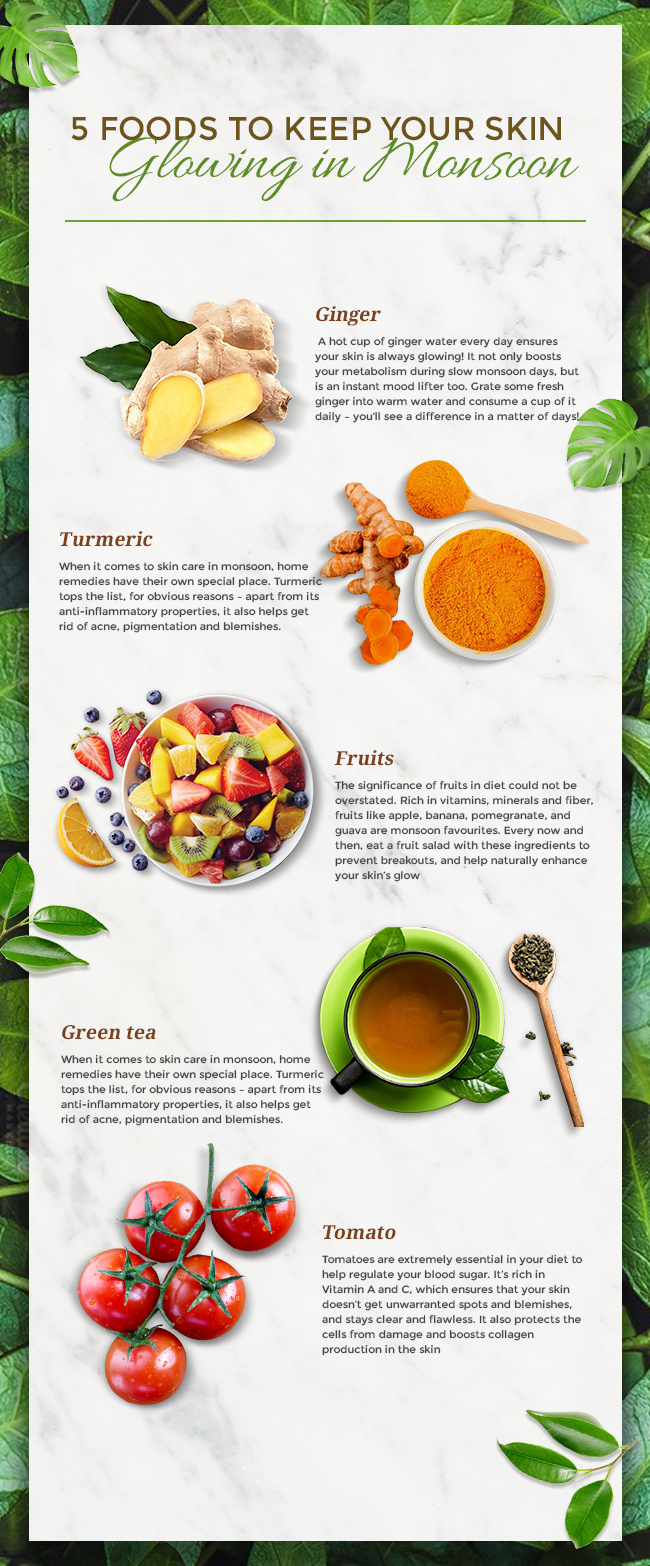 5 FOODS TO KEEP YOUR SKIN
Glowing in Monsoon

Ginger

A hot cup of ginger water every day ensures your skin is always glowing! It not only boosts your metabolism during slow monsoon days, but is an instant mood lifter too. Grate some fresh ginger into warm water and consume a cup of it daily – you'll see a difference in a matter of days!

Turmeric

When it comes to skin care in monsoon, home remedies have their own special place. Turmeric tops the list, for obvious reasons – apart from its anti-inflammatory properties, it also helps get rid of acne, pigmentation and blemishes.

Fruits

The significance of fruits in diet could not be overstated. Rich in vitamins, minerals and fiber, fruits like apple, banana, pomegranate, and guava are monsoon favourites. Every now and then, eat a fruit salad with these ingredients to prevent breakouts, and help naturally enhance your skin's glow

Green tea

When it comes to skin care in monsoon, home remedies have their own special place. Turmeric tops the list, for obvious reasons – apart from its anti-inflammatory properties, it also helps get rid of acne, pigmentation and blemishes.

Tomato

Tomatoes are extremely essential in your diet to help regulate your blood sugar. It's rich in Vitamin A and C, which ensures that your skin doesn't get unwarranted spots and blemishes, and stays clear and flawless. It also protects the cells from damage and boosts collagen production in the skin